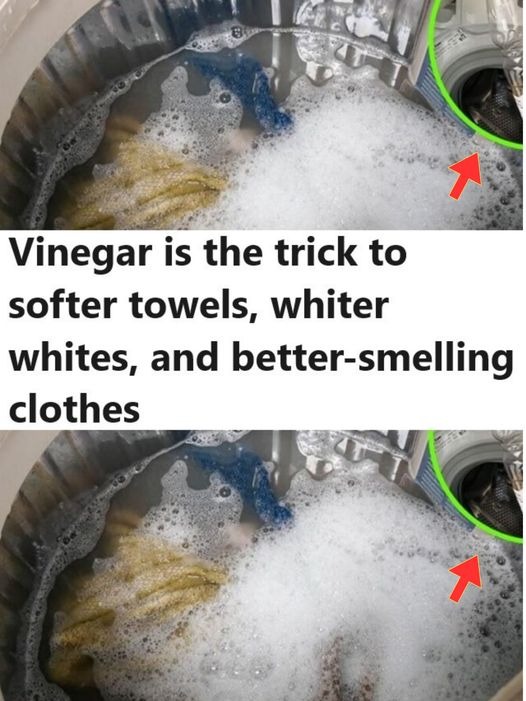 Vinegar is the trick to softer towels, whiter whites, and better-smelling clothes